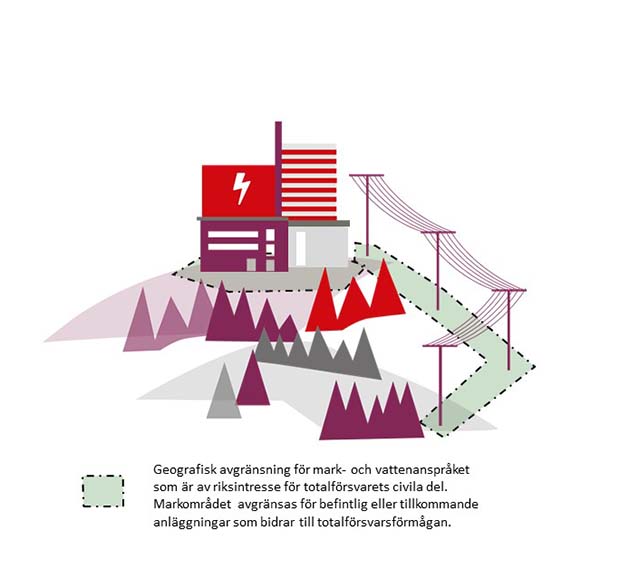 Geografisk avgränsning för mark- och vattenanspråket som är av riksintresse för totalförsvarets civila del. Markområdet avgränsas för befintlig eller tillkommande anläggningar som bidrar till totalförsvarsförmågan.